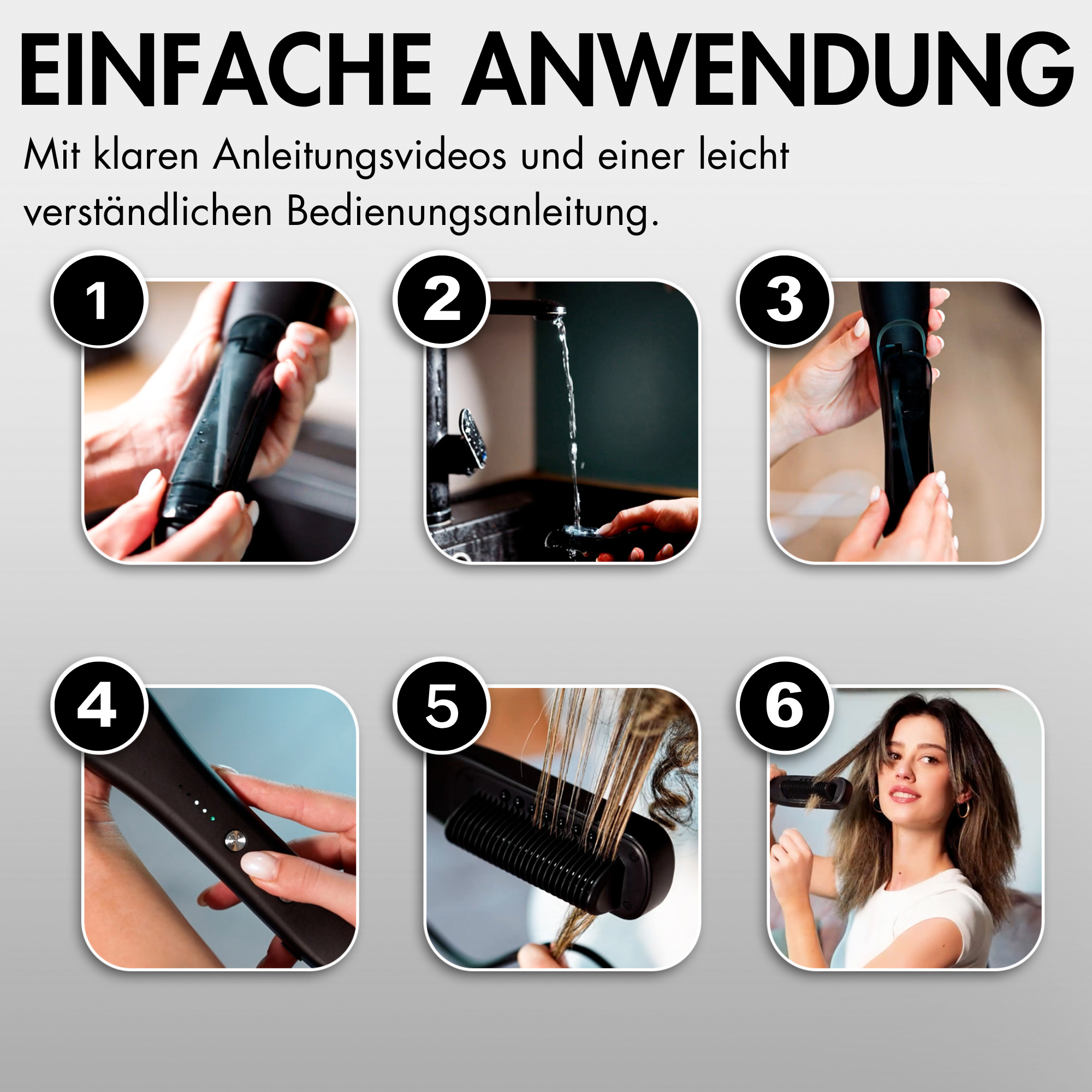 EINFACHE ANWENDUNG

Mit klaren Anleitungsvideos und einer leicht verständlichen Bedienungsanleitung.

1

2

3

4

5

6