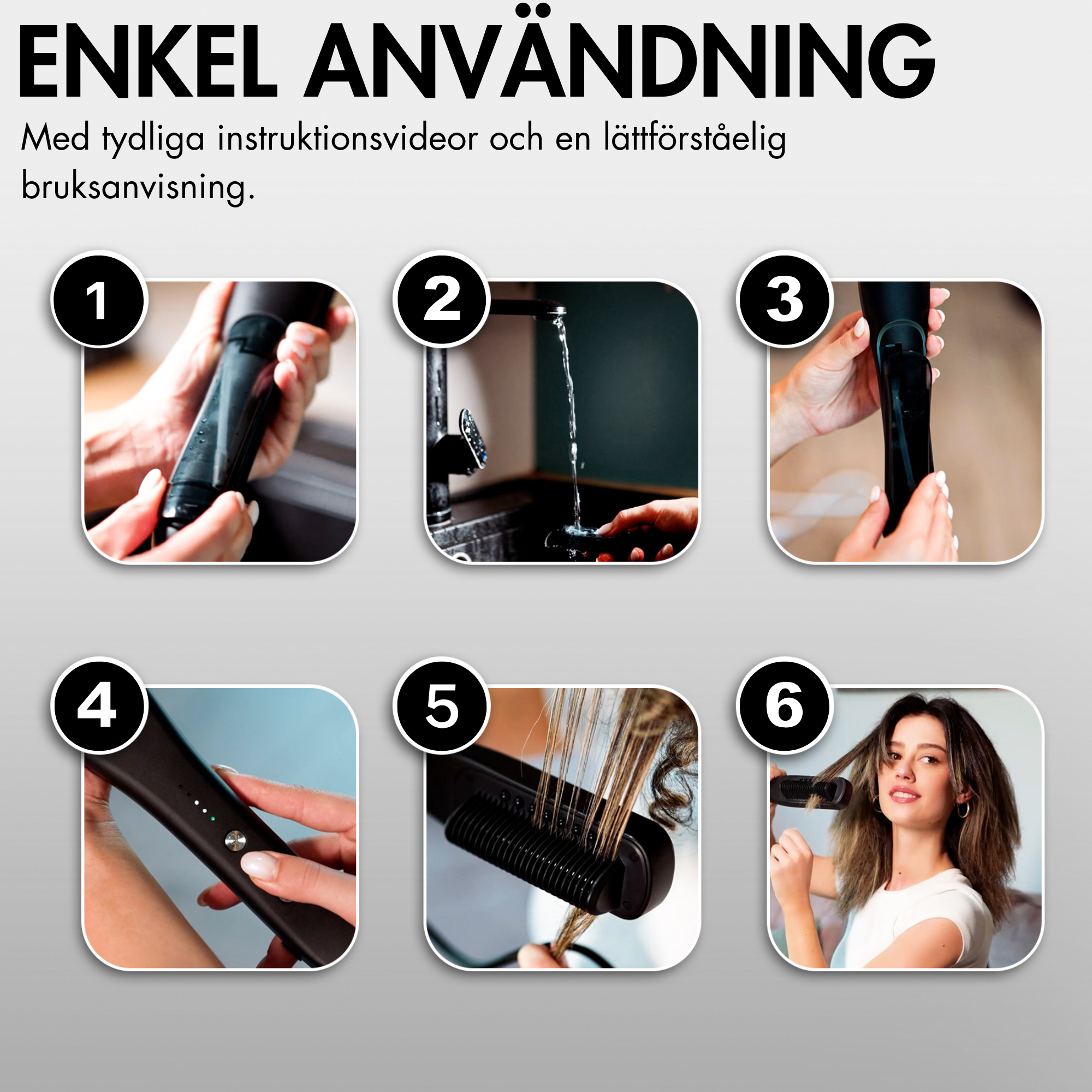 ENKEL ANVÄNDNING

Med tydliga instruktionsvideor och en lättförståelig bruksanvisning.

1

2

3

4

5

6