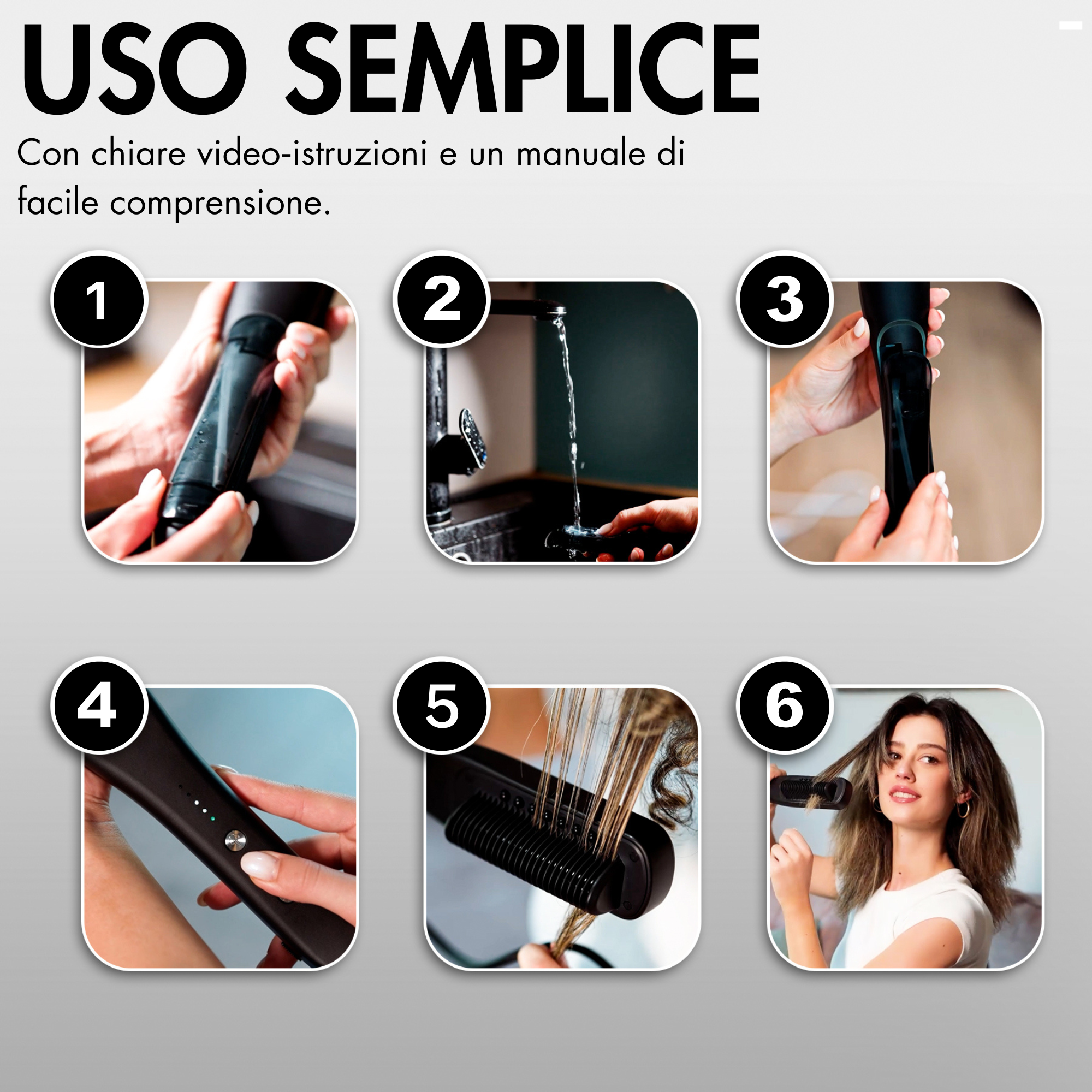 USO SEMPLICE

Con chiare video-istruzioni e un manuale di facile comprensione.

1

2

3

4

5

6