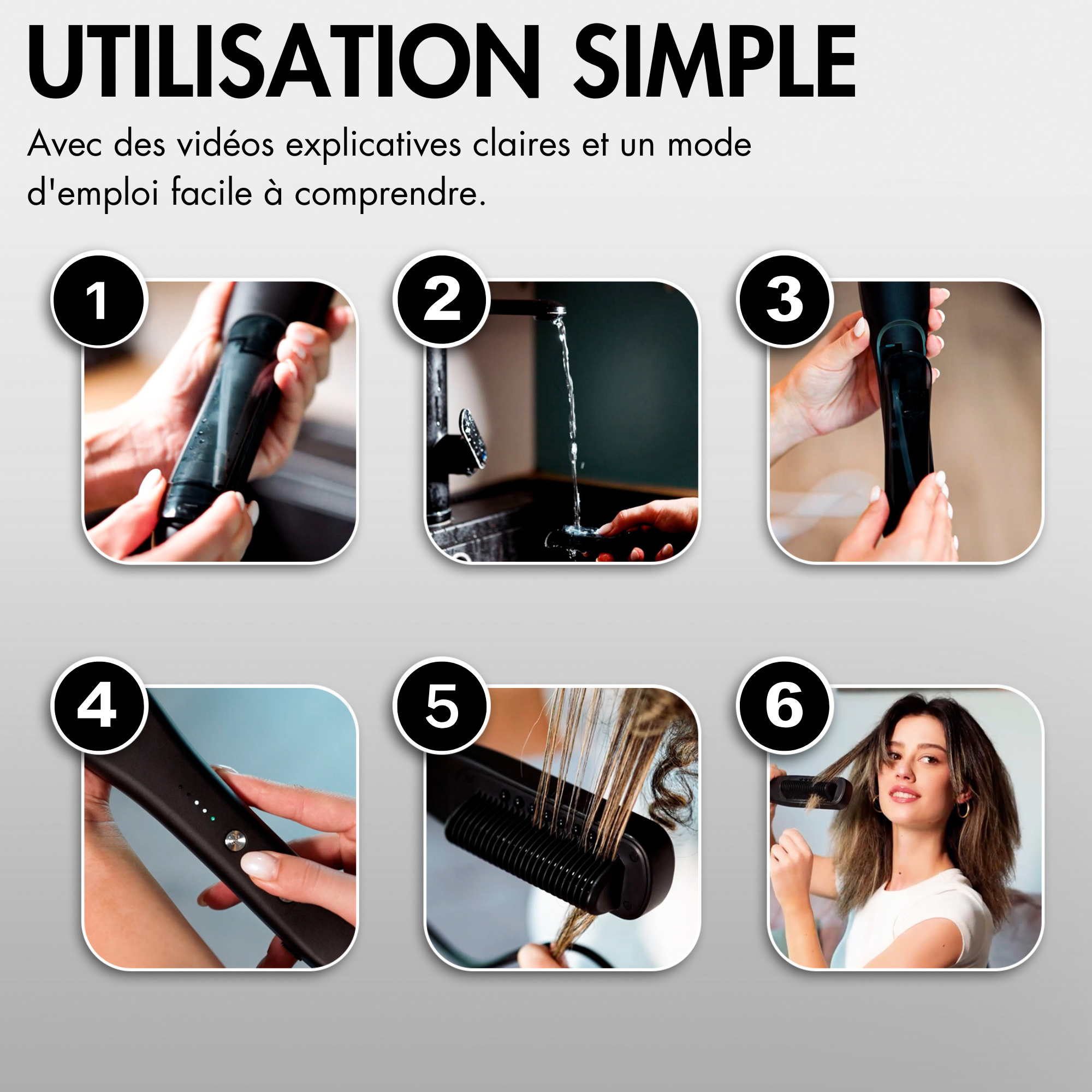 UTILISATION SIMPLE

Avec des vidéos explicatives claires et un mode d'emploi facile à comprendre.

1

2

3

4

5

6